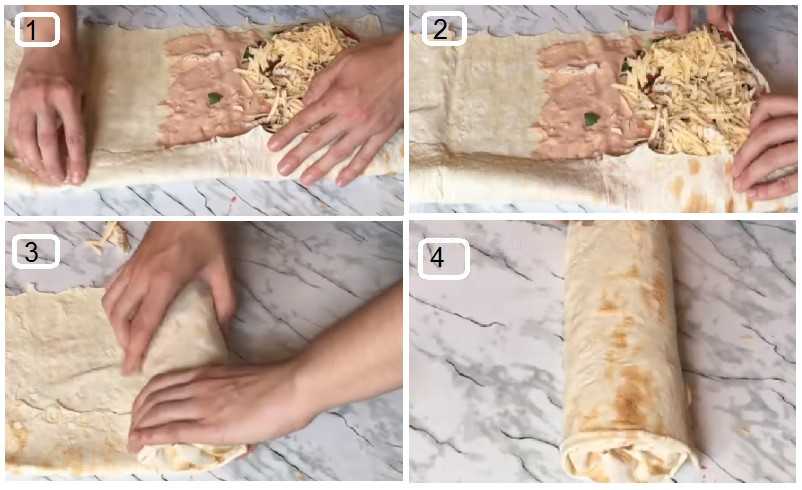 1

2

3

4